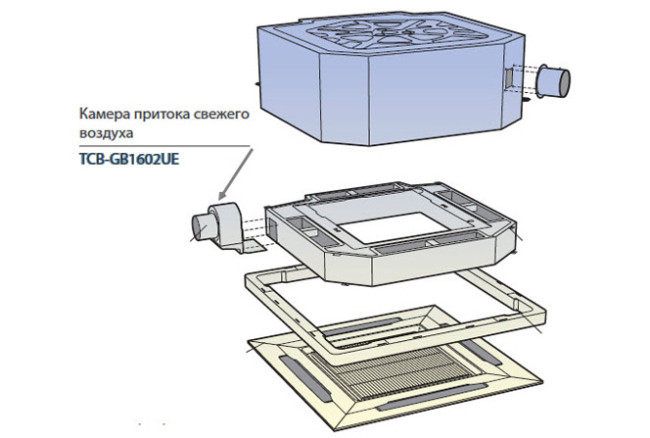 Камера притока свежего воздуха

TCB-GB1602UE